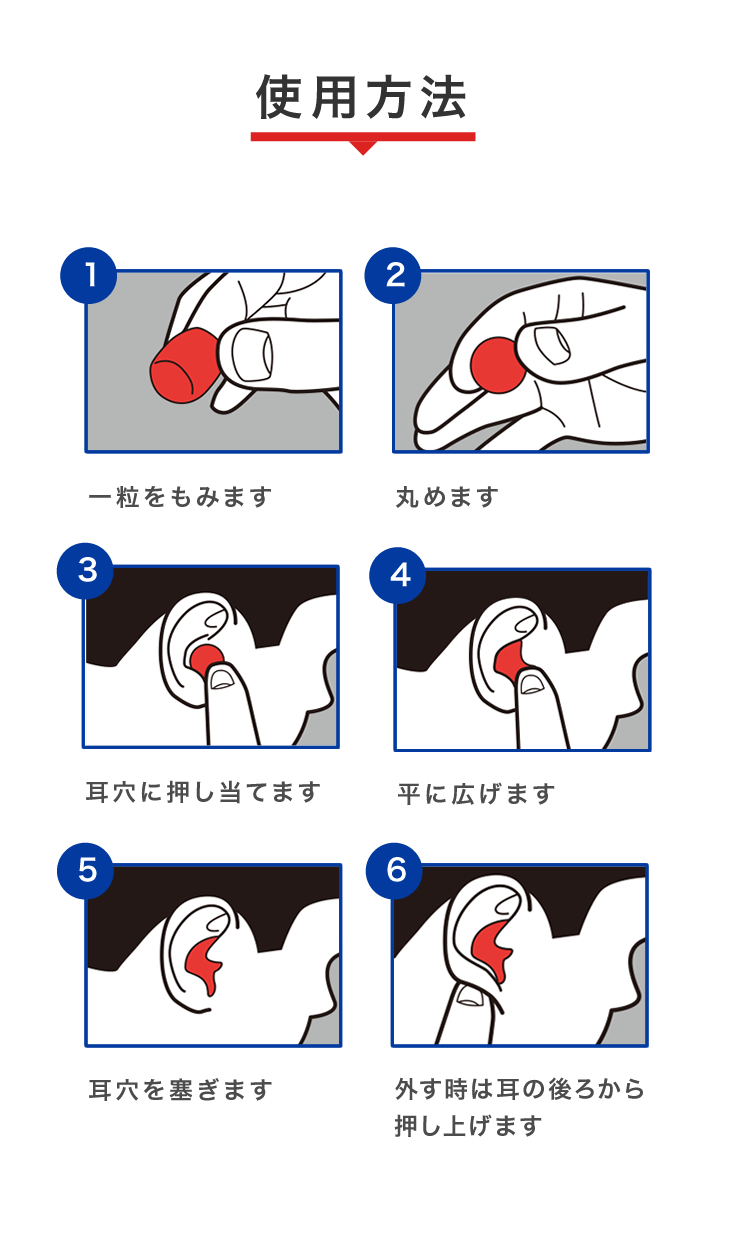 使用方法

1

一粒をもみます

2

丸めます

3

耳穴に押し当てます

4

平に広げます

5

耳穴を塞ぎます

6

外す時は耳の後ろから押し上げます