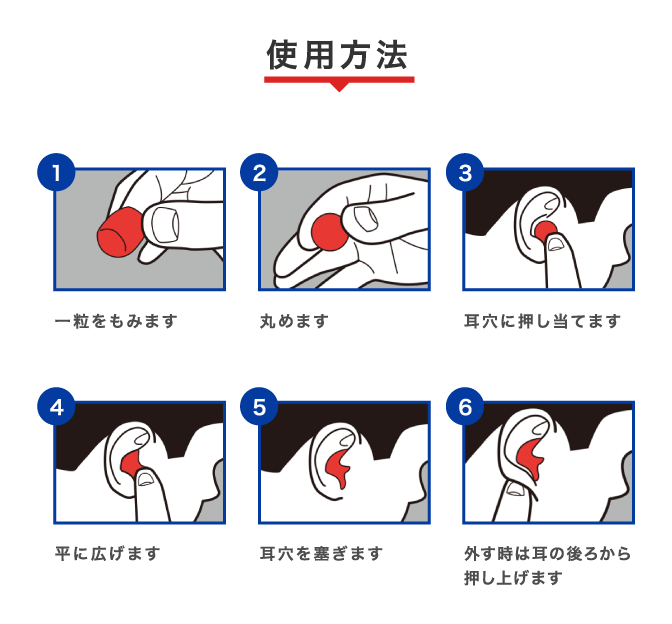 使用方法

1
一粒をもみます

2
丸めます

3
耳穴に押し当てます

4
平に広げます

5
耳穴を塞ぎます

6
外す時は耳の後ろから押し上げます